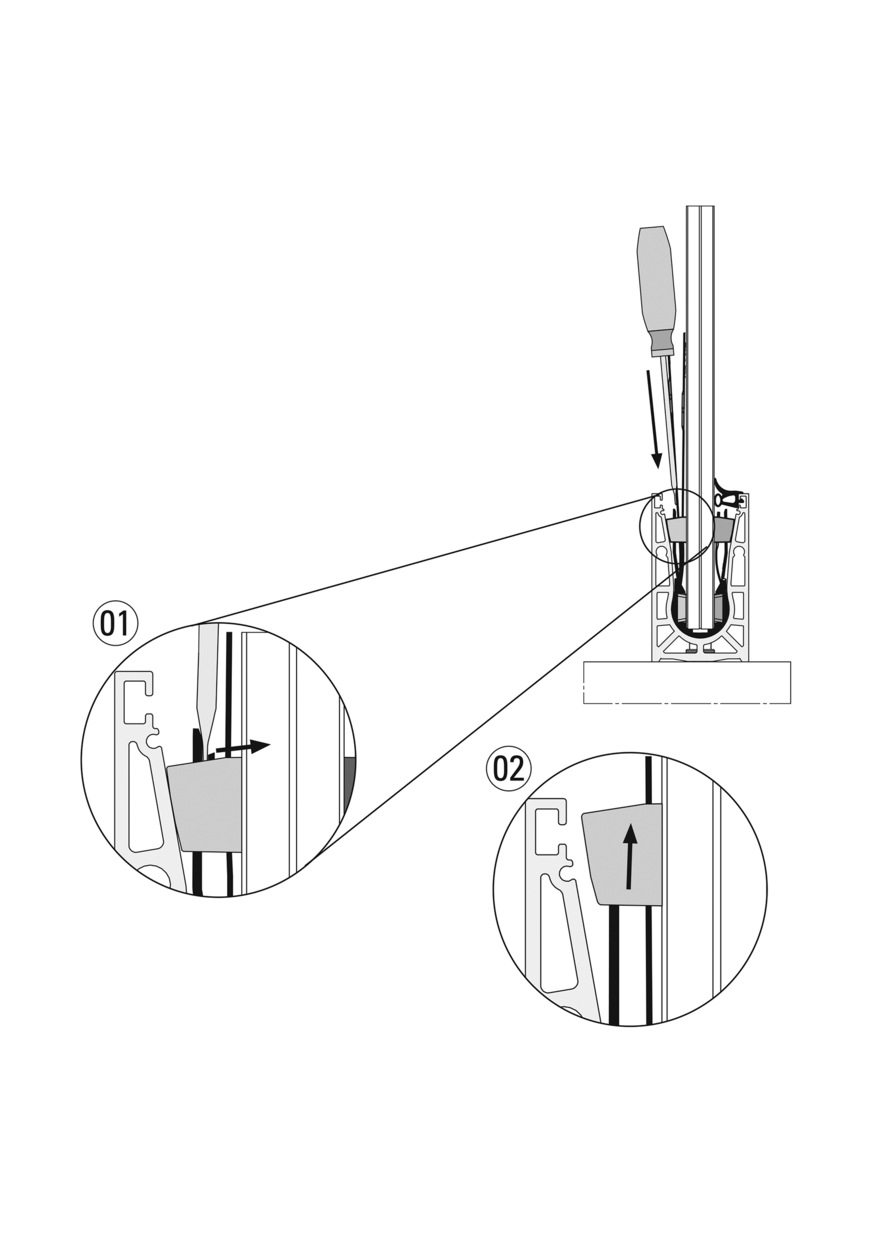 01

02