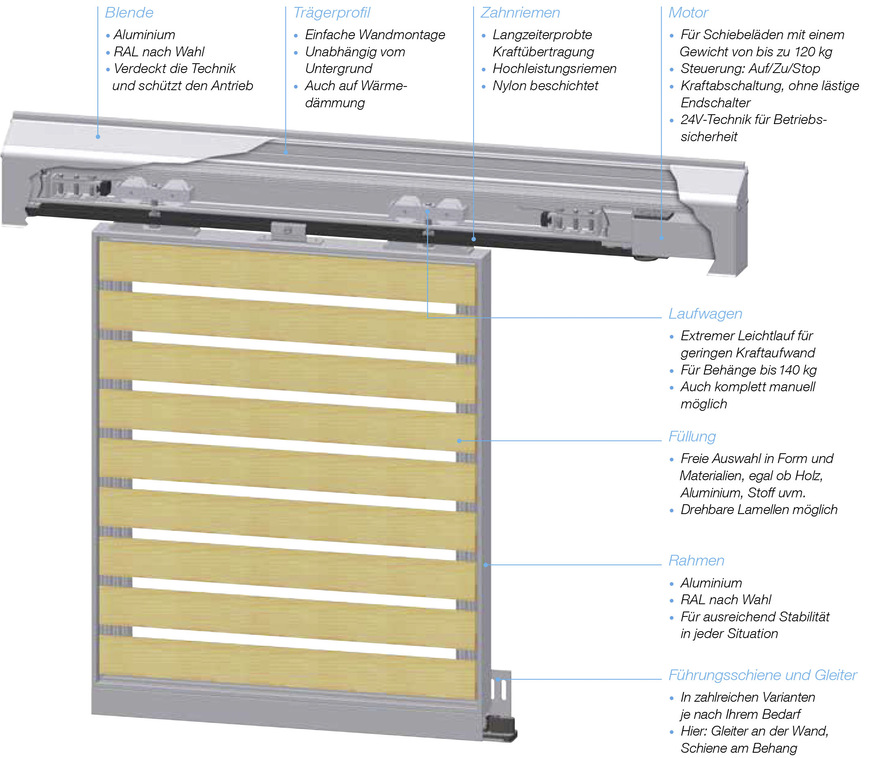 Blende
• Aluminium
• RAL nach Wahl
• Verdeckt die Technik und schützt den Antrieb

Trägerprofil
• Einfache Wandmontage
• Unabhängig vom Untergrund
• Auch auf Wärmedämmung

Zahnriemen
• Langzeiterprobte Kraftübertragung
• Hochleistungsriemen
• Nylon beschichtet

Motor
• Für Schiebeläden mit einem Gewicht von bis zu 120 kg
• Steuerung: Auf/Zu/Stop
• Kraftabschaltung, ohne lästige Endschalter
• 24V-Technik für Betriebssicherheit

Laufwagen
• Extremer Leichtlauf für geringen Kraftaufwand
• Für Behänge bis 140 kg
• Auch komplett manuell möglich

Füllung
• Freie Auswahl in Form und Materialien, egal ob Holz, Aluminium, Stoff uvm.
• Drehbare Lamellen möglich

Rahmen
• Aluminium
• RAL nach Wahl
• Für ausreichend Stabilität in jeder Situation

Führungsschiene und Gleiter
• In zahlreichen Varianten je nach Ihrem Bedarf
• Hier: Gleiter an der Wand, Schiene am Behang