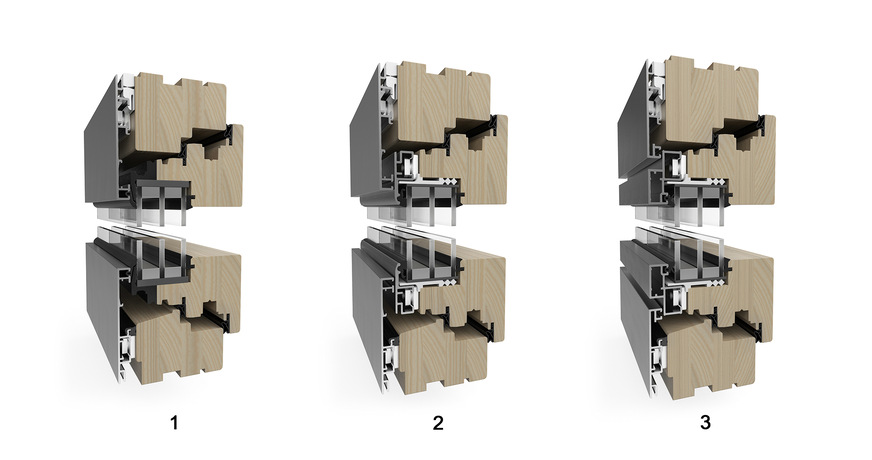 1

2

3