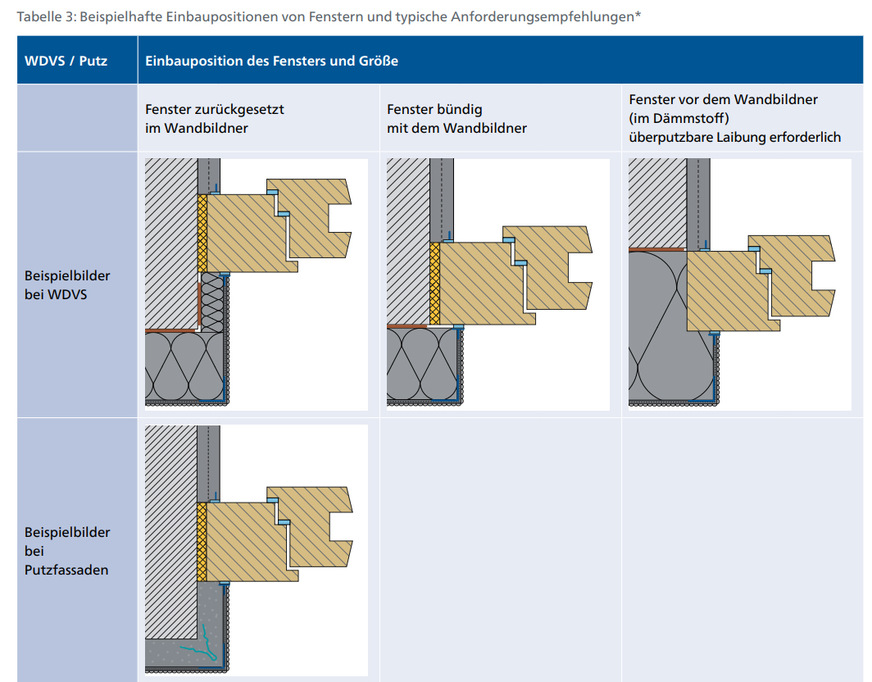 Tabelle 3: Beispielhafte Einbaupositionen von Fenstern und typische Anforderungsempfehlungen*

| WDVS / Putz | Einbauposition des Fensters und Größe | | |
|---|---|---|---|
| | Fenster zurückgesetzt im Wandbildner | Fenster bündig mit dem Wandbildner | Fenster vor dem Wandbildner (im Dämmstoff) überputzbare Laibung erforderlich |
| Beispielbilder bei WDVS | | | |
| Beispielbilder bei Putzfassaden | | | |