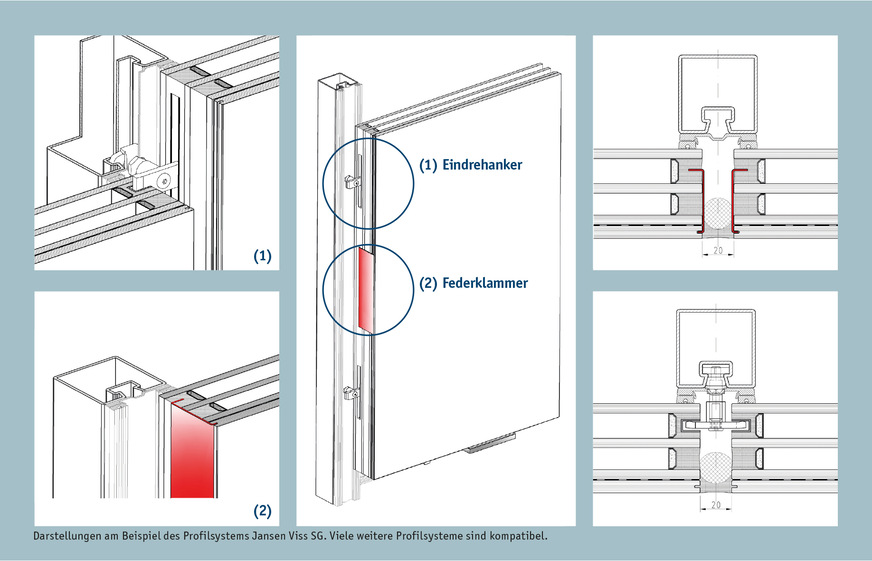 (1)

(2)

(1) Eindrehanker

(2) Federklammer

20

20

Darstellungen am Beispiel des Profilsystems Jansen Viss SG. Viele weitere Profilsysteme sind kompatibel.