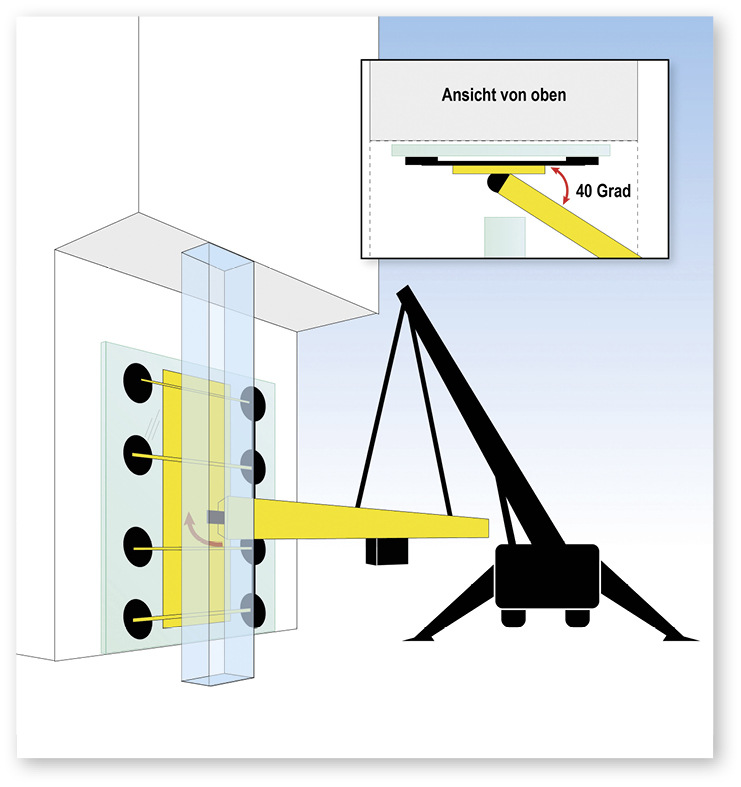 Ansicht von oben

40 Grad