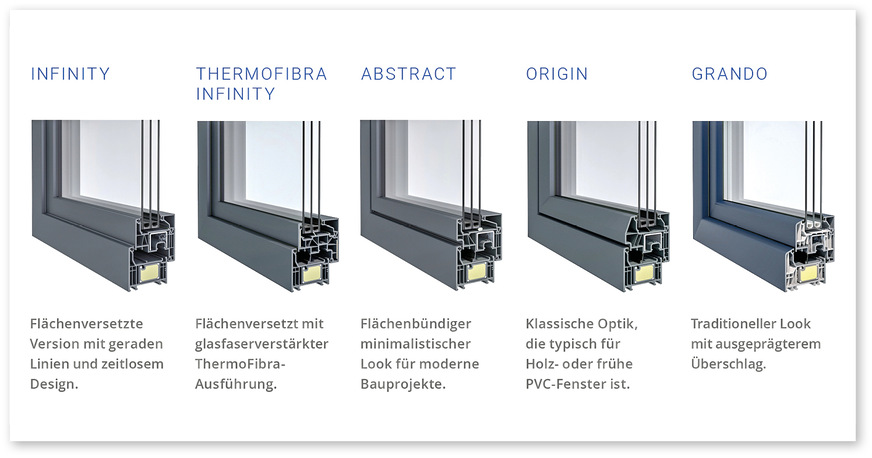 INFINITY

Flächenversetzte Version mit geraden Linien und zeitlosem Design.

THERMOFIBRA INFINITY

Flächenversetzt mit glasfaserverstärkter ThermoFibra-Ausführung.

ABSTRACT

Flächenbündiger minimalistischer Look für moderne Bauprojekte.

ORIGIN

Klassische Optik, die typisch für Holz- oder frühe PVC-Fenster ist.

GRANDO

Traditioneller Look mit ausgeprägterem Überschlag.