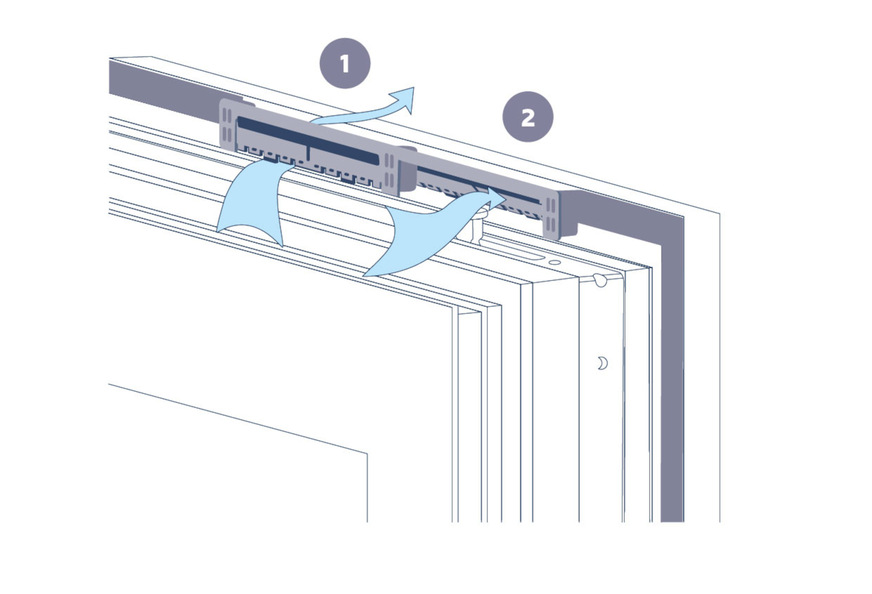 1

2