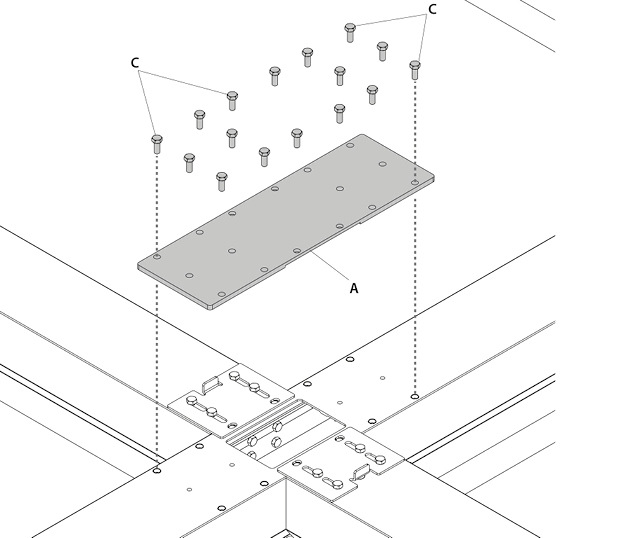 C
C
A