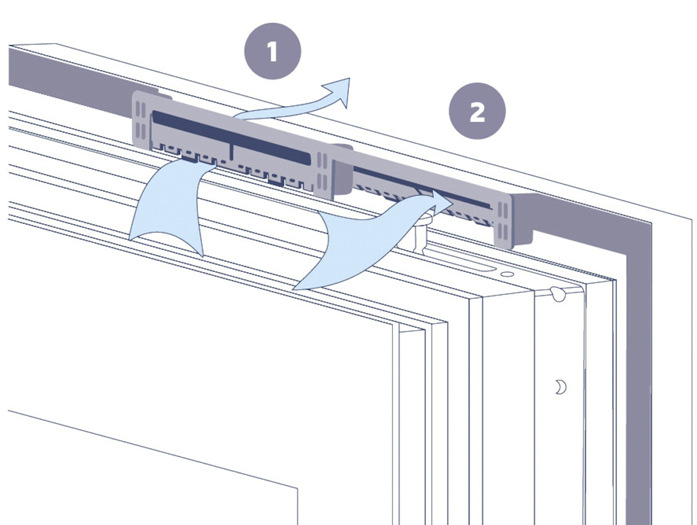 1

2