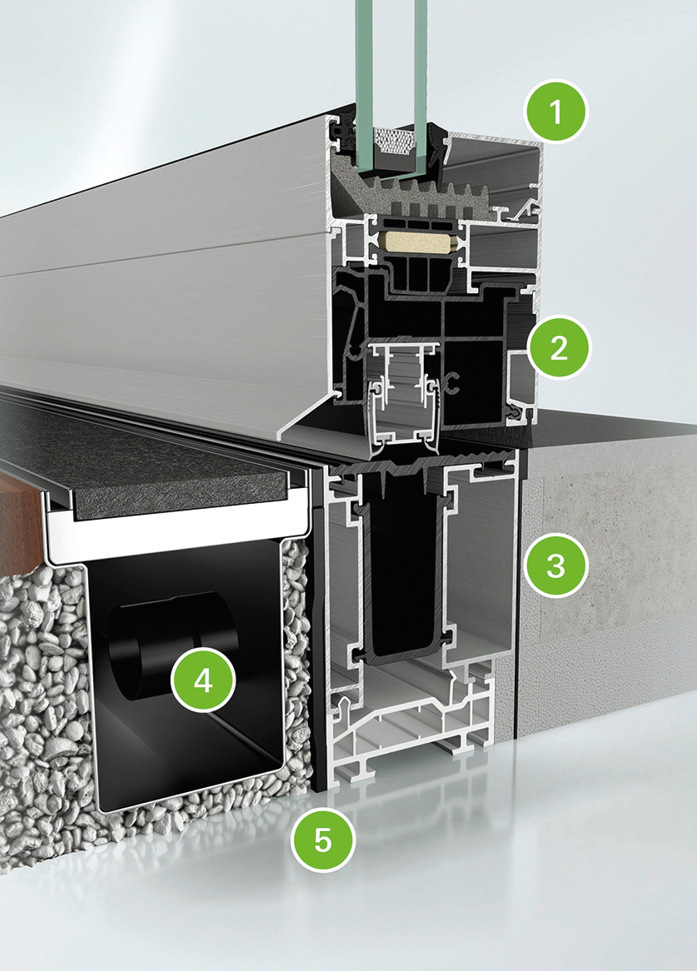 1

2

3

4

5