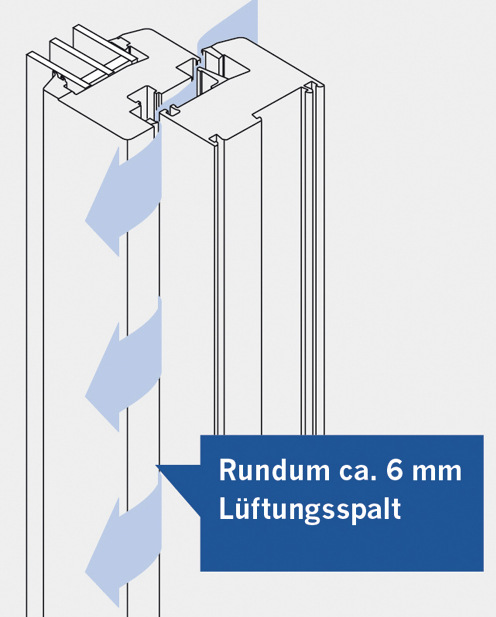 Rundum ca. 6 mm Lüftungsspalt