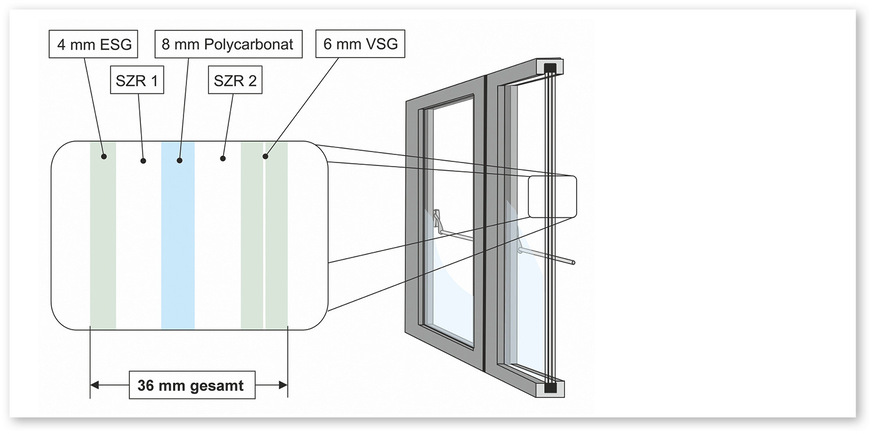 4 mm ESG
8 mm Polycarbonat
6 mm VSG
SZR 1
SZR 2
36 mm gesamt