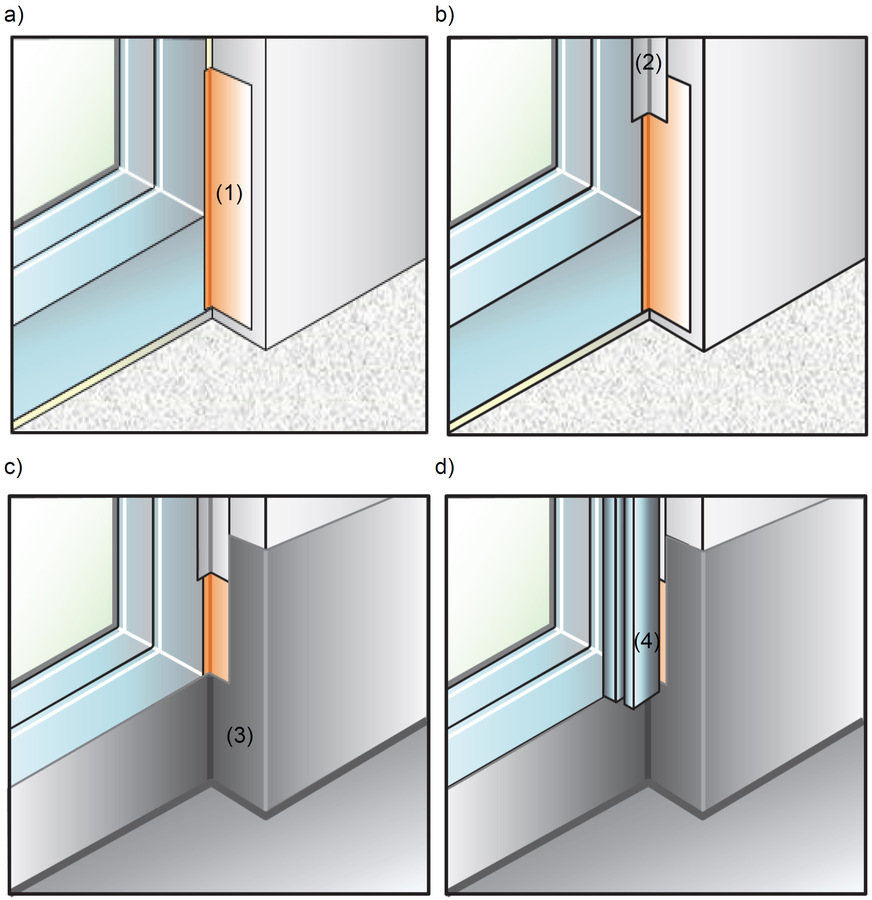 a)

(1)

b)

(2)

c)

(3)

d)

(4)