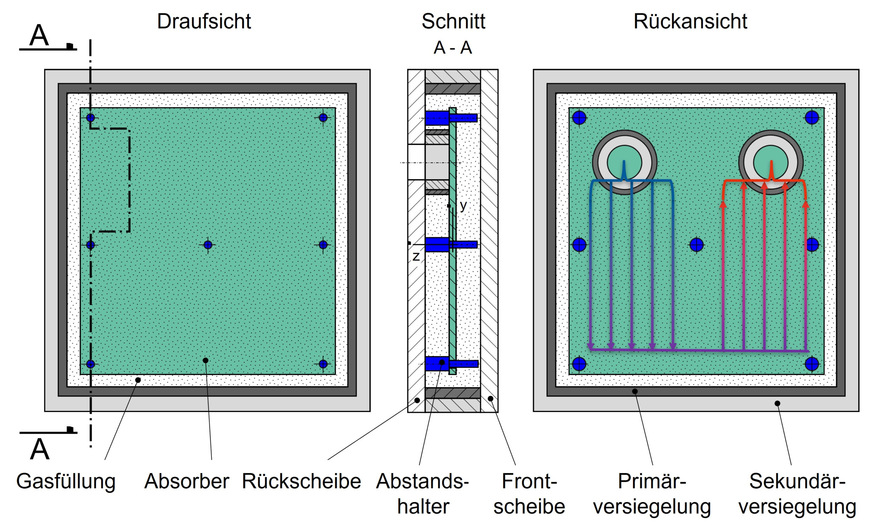 Draufsicht

Schnitt
A - A

Rückansicht

A

A

y

z

Gasfüllung

Absorber

Rückscheibe

Abstandshalter

Frontscheibe

Primärversiegelung

Sekundärversiegelung