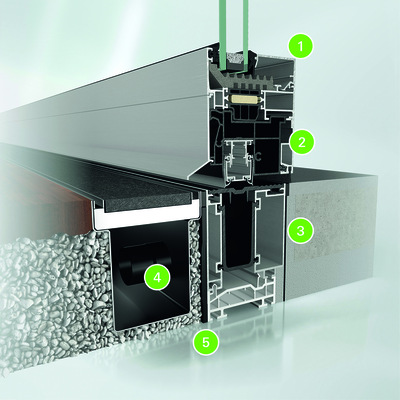 1
2
3
4
5