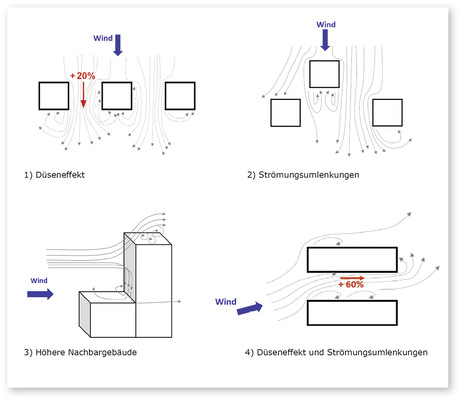 Wind

+ 20%

1) Düseneffekt

Wind

2) Strömungsumlenkungen

Wind

3) Höhere Nachbargebäude

Wind

+ 60%

4) Düseneffekt und Strömungsumlenkungen