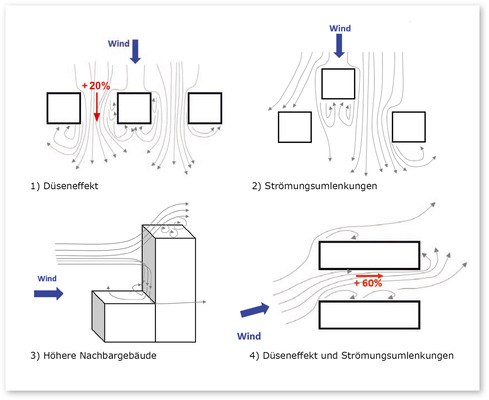 Wind

+ 20%

1) Düseneffekt

Wind

2) Strömungsumlenkungen

Wind

3) Höhere Nachbargebäude

+ 60%

Wind

4) Düseneffekt und Strömungsumlenkungen