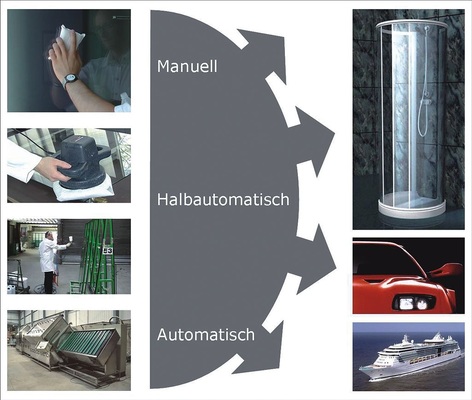 Manuell

Halbautomatisch

Automatisch