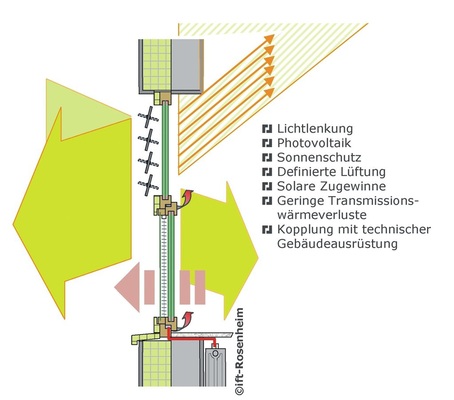 Lichtlenkung
Photovoltaik
Sonnenschutz
Definierte Lüftung
Solare Zugewinne
Geringe Transmissionswärmeverluste
Kopplung mit technischer Gebäudeausrüstung

©ift-Rosenheim