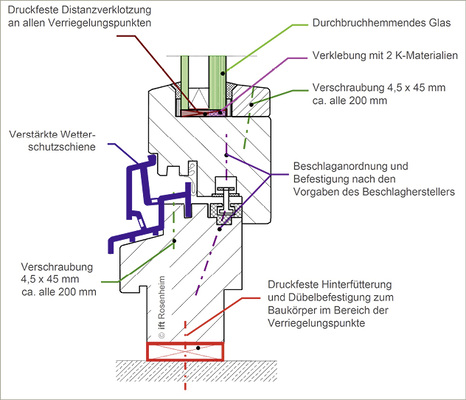 Druckfeste Distanzverklotzung an allen Verriegelungspunkten

Durchbruchhemmendes Glas

Verklebung mit 2 K-Materialien

Verschraubung 4,5 x 45 mm ca. alle 200 mm

Verstärkte Wetterschutzschiene

Beschlaganordnung und Befestigung nach den Vorgaben des Beschlagherstellers

Verschraubung 4,5 x 45 mm ca. alle 200 mm

Druckfeste Hinterfütterung und Dübelbefestigung zum Baukörper im Bereich der Verriegelungspunkte

© ift Rosenheim