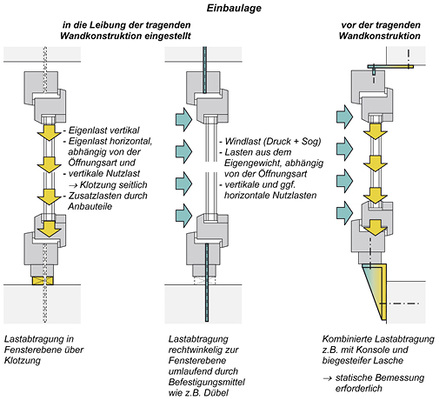 Einbaulage

in die Leibung der tragenden Wandkonstruktion eingestellt

vor der tragenden Wandkonstruktion

- Eigenlast vertikal
- Eigenlast horizontal, abhängig von der Öffnungsart und
- vertikale Nutzlast
→ Klotzung seitlich
- Zusatzlasten durch Anbauteile

- Windlast (Druck + Sog)
- Lasten aus dem Eigengewicht, abhängig von der Öffnungsart
- vertikale und ggf. horizontale Nutzlasten

Lastabtragung in Fensterebene über Klotzung

Lastabtragung rechtwinkelig zur Fensterebene umlaufend durch Befestigungsmittel wie z.B. Dübel

Kombinierte Lastabtragung z.B. mit Konsole und biegesteifer Lasche

→ statische Bemessung erforderlich