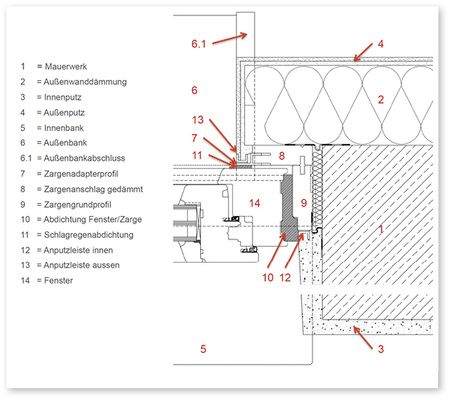 1 = Mauerwerk
2 = Außenwanddämmung
3 = Innenputz
4 = Außenputz
5 = Innenbank
6 = Außenbank
6.1 = Außenbankabschluss
7 = Zargenadapterprofil
8 = Zargenanschlag gedämmt
9 = Zargengrundprofil
10 = Abdichtung Fenster/Zarge
11 = Schlagregenabdichtung
12 = Anputzleiste innen
13 = Anputzleiste aussen
14 = Fenster

6.1
4
6
2
13
7
11
8
14
9
1
10
12
5
3