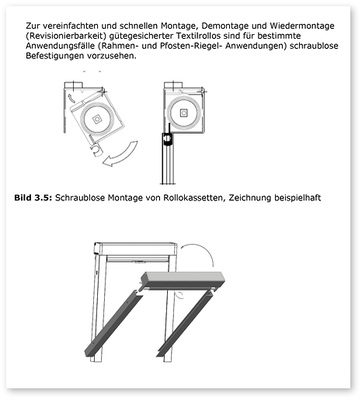 Zur vereinfachten und schnellen Montage, Demontage und Wiedermontage (Revisionierbarkeit) gütegesicherter Textilrollos sind für bestimmte Anwendungsfälle (Rahmen- und Pfosten-Riegel- Anwendungen) schraublose Befestigungen vorzusehen.

**Bild 3.5:** Schraublose Montage von Rollokassetten, Zeichnung beispielhaft