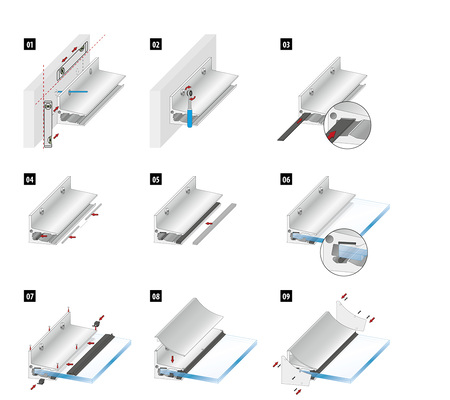 01

02

03

04

05

06

07

08

09