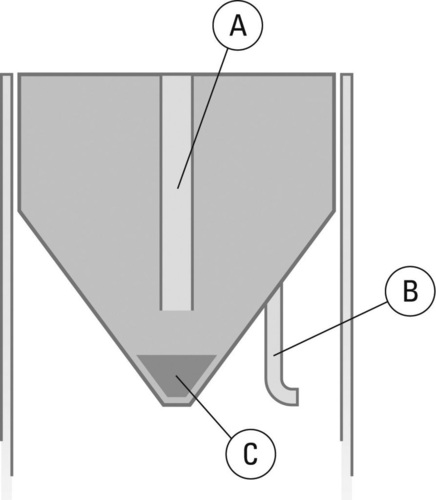 A
B
C