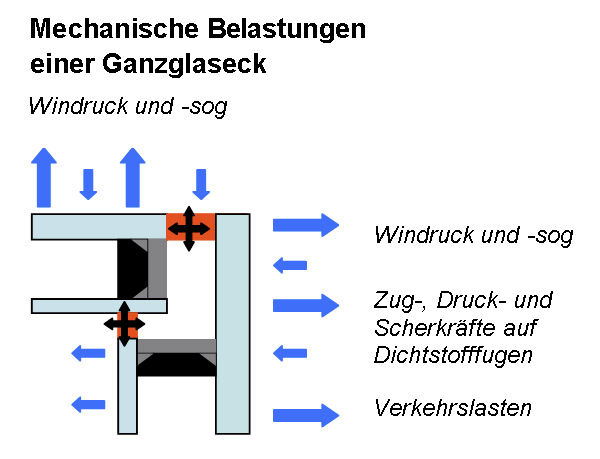 Mechanische Belastungen einer Ganzglaseck

Windruck und -sog

Windruck und -sog

Zug-, Druck- und Scherkräfte auf Dichtstofffugen

Verkehrslasten