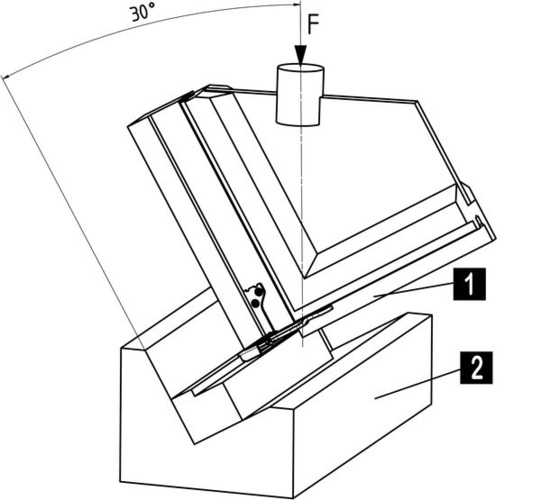 30°
F
1
2