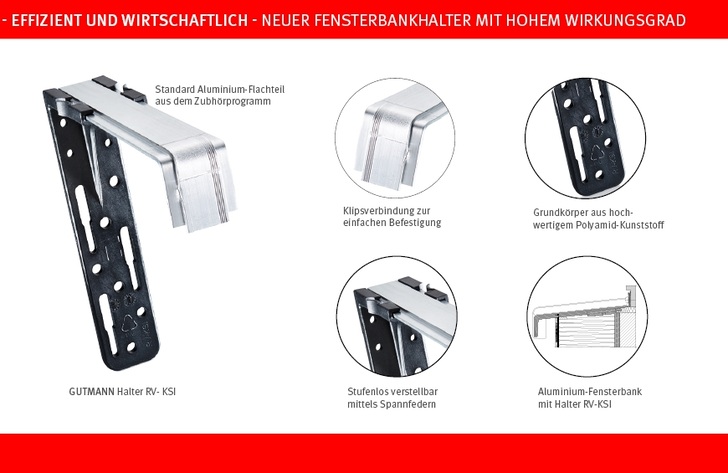 - EFFIZIENT UND WIRTSCHAFTLICH - NEUER FENSTERBANKHALTER MIT HOHEM WIRKUNGSGRAD

Standard Aluminium-Flachteil aus dem Zubhörprogramm

GUTMANN Halter RV- KSI

Klipsverbindung zur einfachen Befestigung

Grundkörper aus hochwertigem Polyamid-Kunststoff

Stufenlos verstellbar mittels Spannfedern

Aluminium-Fensterbank mit Halter RV-KSI