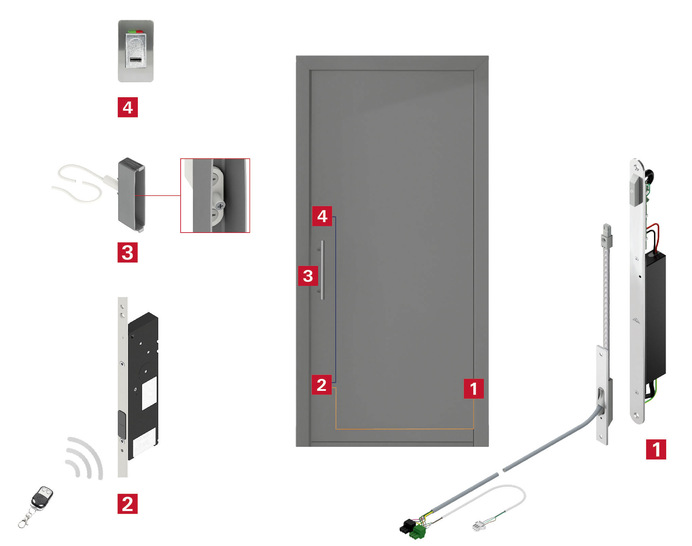 4

3

2

4

3

2

1

1