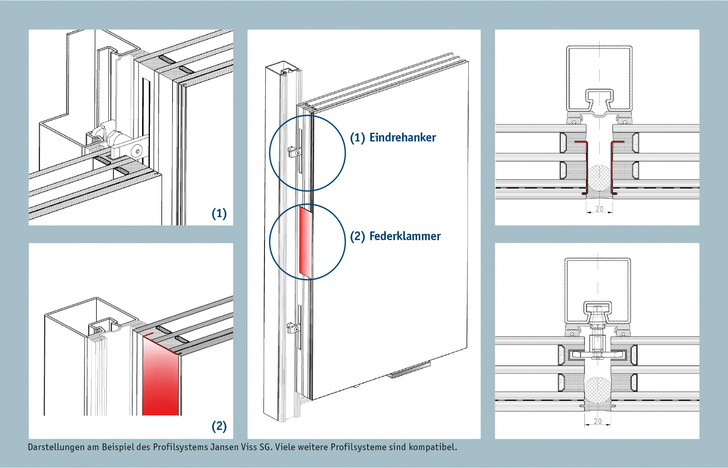 (1)

(2)

(1) Eindrehanker

(2) Federklammer

20

20

Darstellungen am Beispiel des Profilsystems Jansen Viss SG. Viele weitere Profilsysteme sind kompatibel.