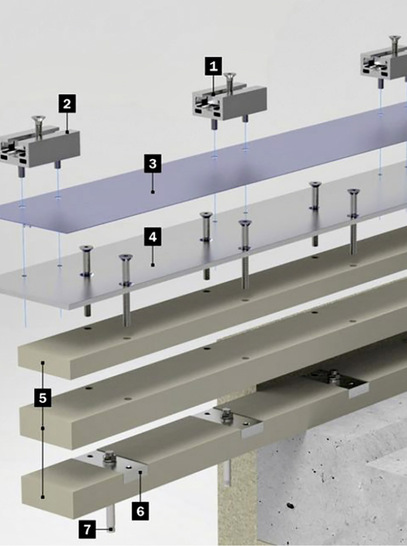 1
2
3
4
5
6
7