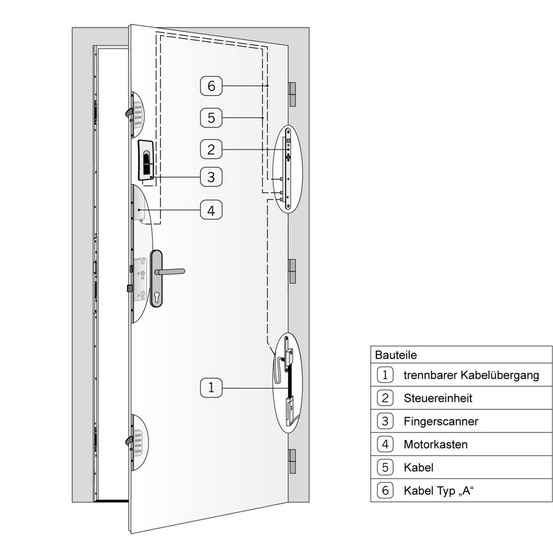 6

5

2

3

4

1

| Bauteile | |
|---|---|
| 1 | trennbarer Kabelübergang |
| 2 | Steuereinheit |
| 3 | Fingerscanner |
| 4 | Motorkasten |
| 5 | Kabel |
| 6 | Kabel Typ „A“ |