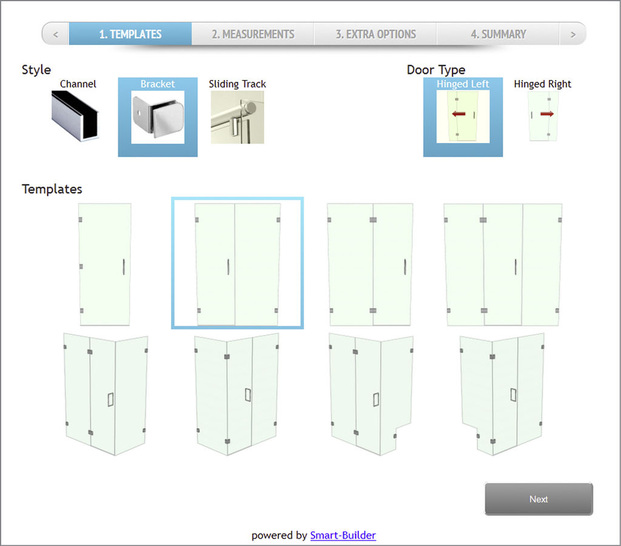 <

1. TEMPLATES

2. MEASUREMENTS

3. EXTRA OPTIONS

4. SUMMARY

>

Style

Channel

Bracket

Sliding Track

Door Type

Hinged Left

Hinged Right

Templates

Next

powered by Smart-Builder