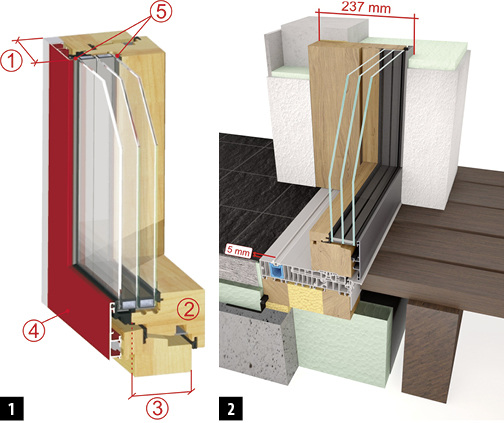 5
1
2
4
3
1
237 mm
5 mm
2