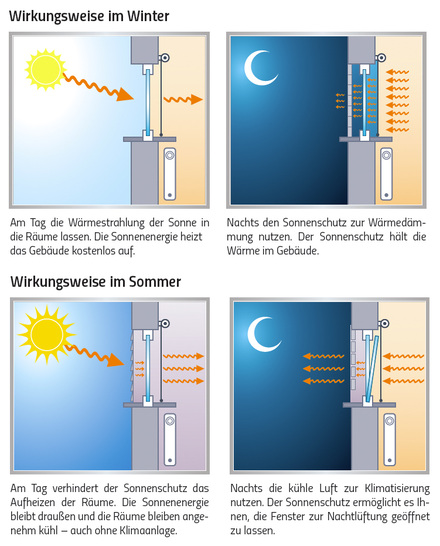 Wirkungsweise im Winter

Am Tag die Wärmestrahlung der Sonne in die Räume lassen. Die Sonnenenergie heizt das Gebäude kostenlos auf.

Nachts den Sonnenschutz zur Wärmedämmung nutzen. Der Sonnenschutz hält die Wärme im Gebäude.

Wirkungsweise im Sommer

Am Tag verhindert der Sonnenschutz das Aufheizen der Räume. Die Sonnenenergie bleibt draußen und die Räume bleiben angenehm kühl – auch ohne Klimaanlage.

Nachts die kühle Luft zur Klimatisierung nutzen. Der Sonnenschutz ermöglicht es Ihnen, die Fenster zur Nachtlüftung geöffnet zu lassen.