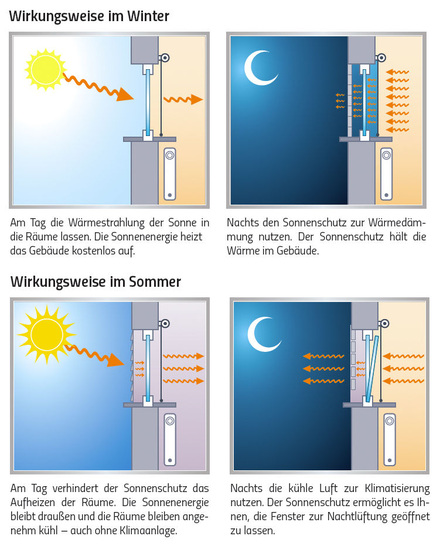 Wirkungsweise im Winter

Am Tag die Wärmestrahlung der Sonne in die Räume lassen. Die Sonnenenergie heizt das Gebäude kostenlos auf.

Nachts den Sonnenschutz zur Wärmedämmung nutzen. Der Sonnenschutz hält die Wärme im Gebäude.

Wirkungsweise im Sommer

Am Tag verhindert der Sonnenschutz das Aufheizen der Räume. Die Sonnenenergie bleibt draußen und die Räume bleiben angenehm kühl – auch ohne Klimaanlage.

Nachts die kühle Luft zur Klimatisierung nutzen. Der Sonnenschutz ermöglicht es Ihnen, die Fenster zur Nachtlüftung geöffnet zu lassen.