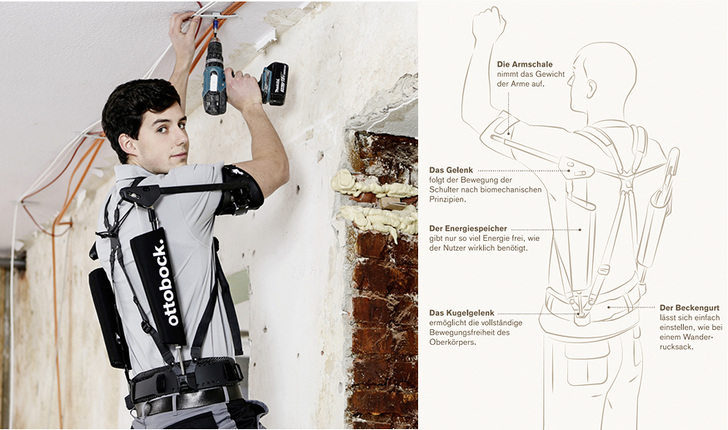 ottobock.

Die Armschale nimmt das Gewicht der Arme auf.

Das Gelenk folgt der Bewegung der Schulter nach biomechanischen Prinzipien.

Der Energiespeicher gibt nur so viel Energie frei, wie der Nutzer wirklich benötigt.

Das Kugelgelenk ermöglicht die vollständige Bewegungsfreiheit des Oberkörpers.

Der Beckengurt lässt sich einfach einstellen, wie bei einem Wanderrucksack.