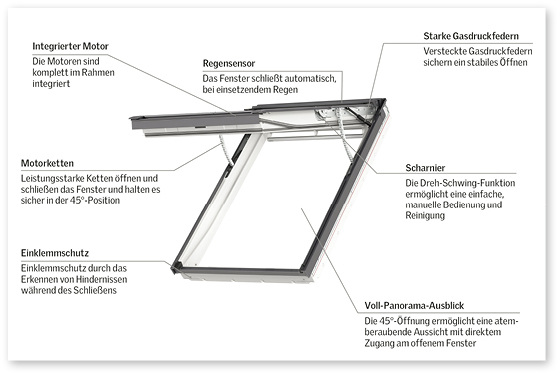 Integrierter Motor
Die Motoren sind komplett im Rahmen integriert

Regensensor
Das Fenster schließt automatisch, bei einsetzendem Regen

Starke Gasdruckfedern
Versteckte Gasdruckfedern sichern ein stabiles Öffnen

Motorketten
Leistungsstarke Ketten öffnen und schließen das Fenster und halten es sicher in der 45°-Position

Scharnier
Die Dreh-Schwing-Funktion ermöglicht eine einfache, manuelle Bedienung und Reinigung

Einklemmschutz
Einklemmschutz durch das Erkennen von Hindernissen während des Schließens

Voll-Panorama-Ausblick
Die 45°-Öffnung ermöglicht eine atemberaubende Aussicht mit direktem Zugang am offenem Fenster