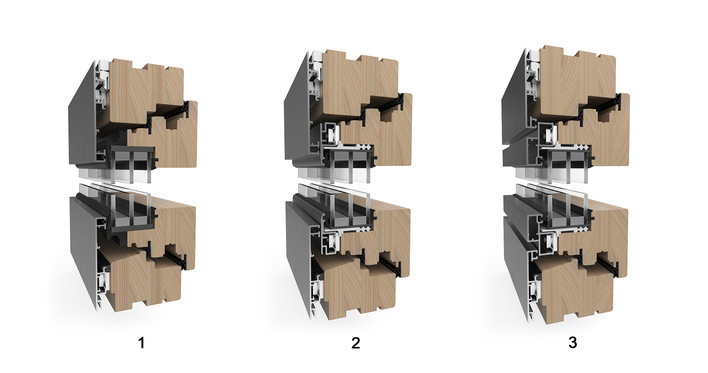 1

2

3