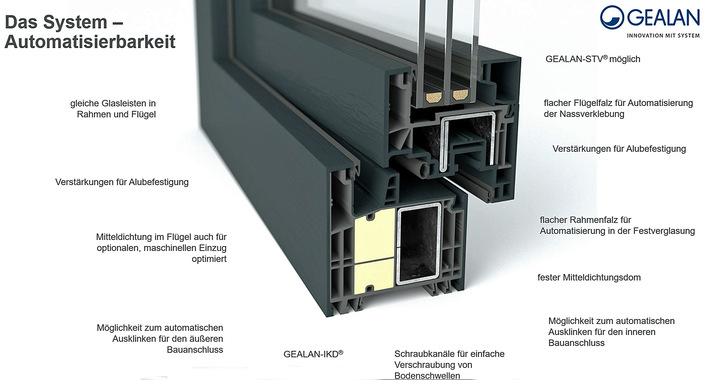 Das System – Automatisierbarkeit

GEALAN
INNOVATION MIT SYSTEM

gleiche Glasleisten in Rahmen und Flügel

Verstärkungen für Alubefestigung

Mitteldichtung im Flügel auch für optionalen, maschinellen Einzug optimiert

Möglichkeit zum automatischen Ausklinken für den äußeren Bauanschluss

GEALAN-IKD®

Schraubkanäle für einfache Verschraubung von Bodenschwellen

GEALAN-STV® möglich

flacher Flügelfalz für Automatisierung der Nassverklebung

Verstärkungen für Alubefestigung

flacher Rahmenfalz für Automatisierung in der Festverglasung

fester Mitteldichtungsdom

Möglichkeit zum automatischen Ausklinken für den inneren Bauanschluss