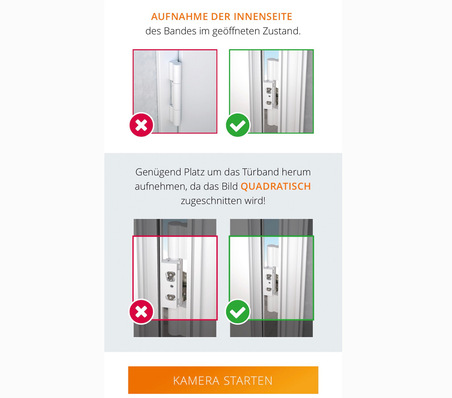 AUFNAHME DER INNENSEITE
des Bandes im geöffneten Zustand.

Genügend Platz um das Türband herum aufnehmen, da das Bild QUADRATISCH zugeschnitten wird!

KAMERA STARTEN