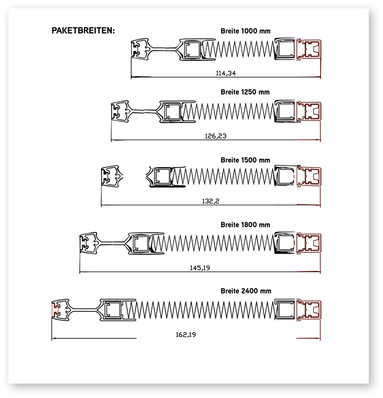 PAKETBREITEN:

Breite 1000 mm

114,34

Breite 1250 mm

126,23

Breite 1500 mm

132,2

Breite 1800 mm

145,19

Breite 2400 mm

162,19