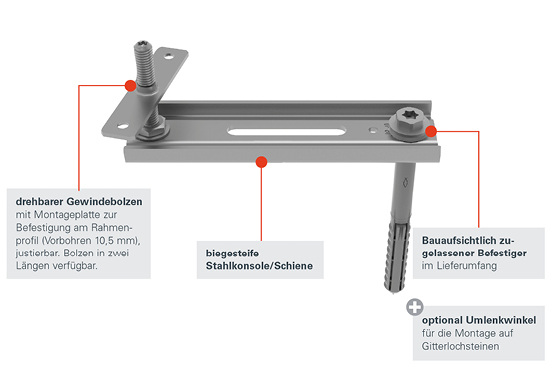 drehbarer Gewindebolzen mit Montageplatte zur Befestigung am Rahmenprofil (Vorbohren 10,5 mm), justierbar. Bolzen in zwei Längen verfügbar.

biegesteife Stahlkonsole/Schiene

Bauaufsichtlich zugelassener Befestiger im Lieferumfang

optional Umlenkwinkel für die Montage auf Gitterlochsteinen